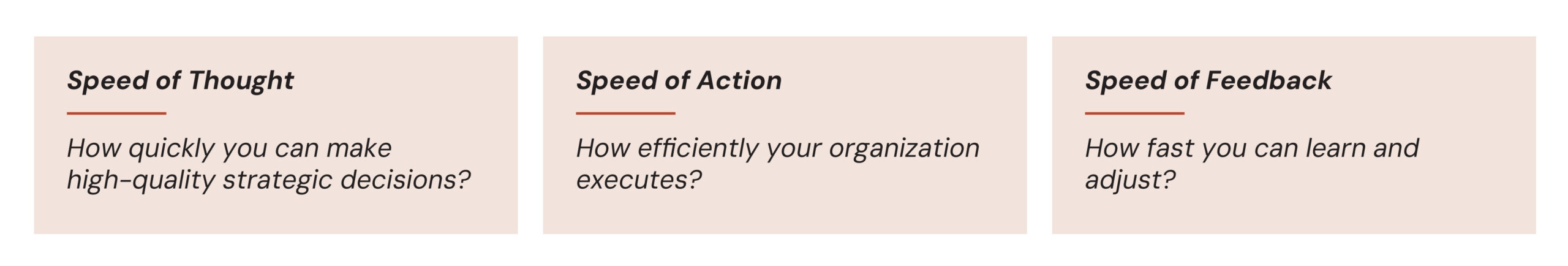 Speed of Thought

How quickly you can make high-quality strategic decisions?

Speed of Action

How efficiently your organization executes?

Speed of Feedback

How fast you can learn and adjust?